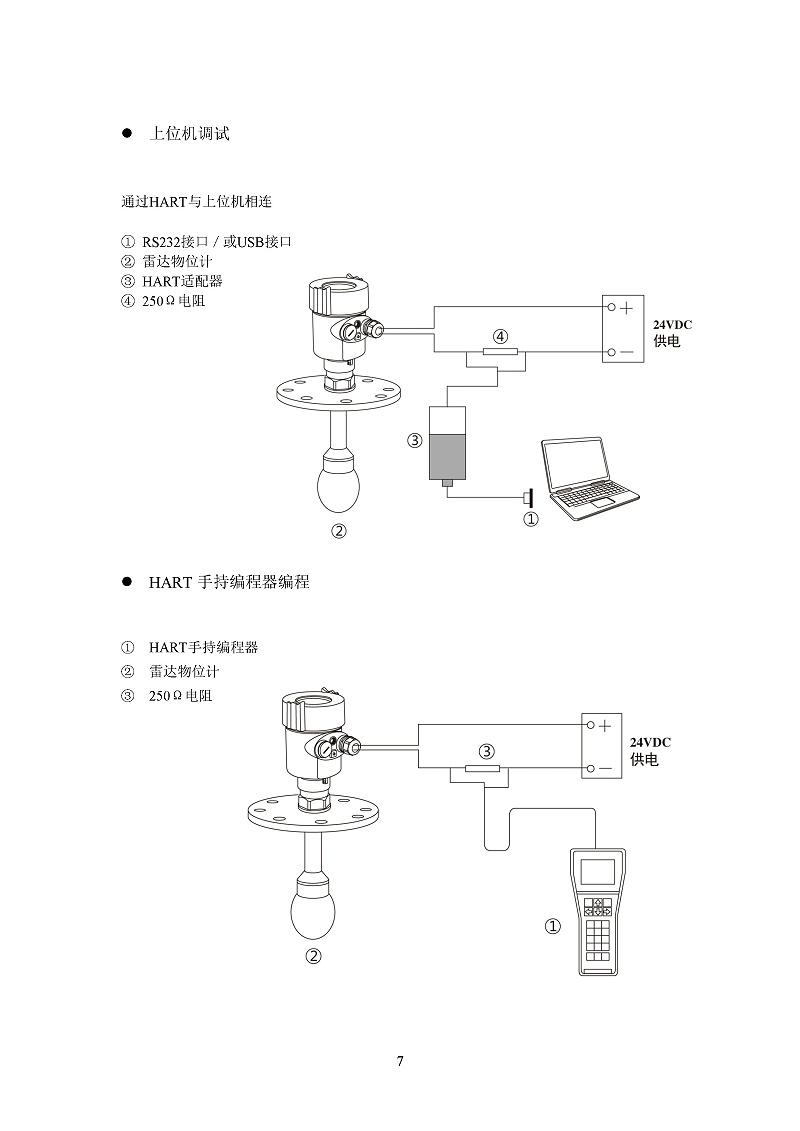 ● 上位机调试

通过HART与上位机相连

① RS232接口 / 或USB接口
② 雷达物位计
③ HART适配器
④ 250Ω电阻

④
+
−
24VDC
供电
③
①
②

● HART 手持编程器编程

① HART手持编程器
② 雷达物位计
③ 250Ω电阻

③
+
−
24VDC
供电
①
②

7